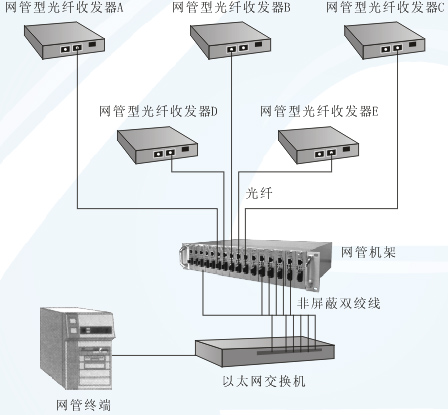 网管型光纤收发器A
网管型光纤收发器B
网管型光纤收发器C
网管型光纤收发器D
网管型光纤收发器E
光纤
网管机架
非屏蔽双绞线
以太网交换机
网管终端